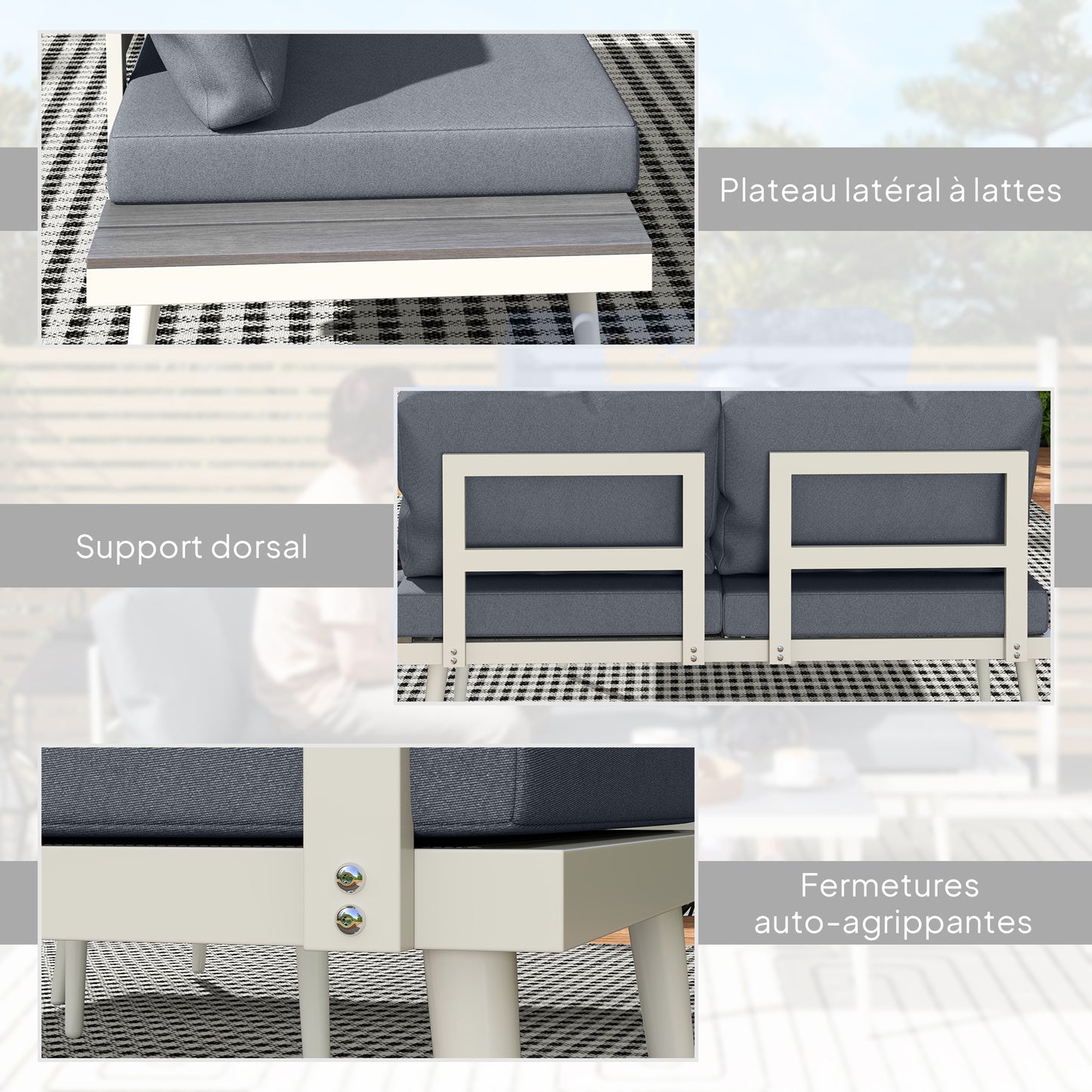 Plateau latéral à lattes

Support dorsal

Fermetures auto-agrippantes