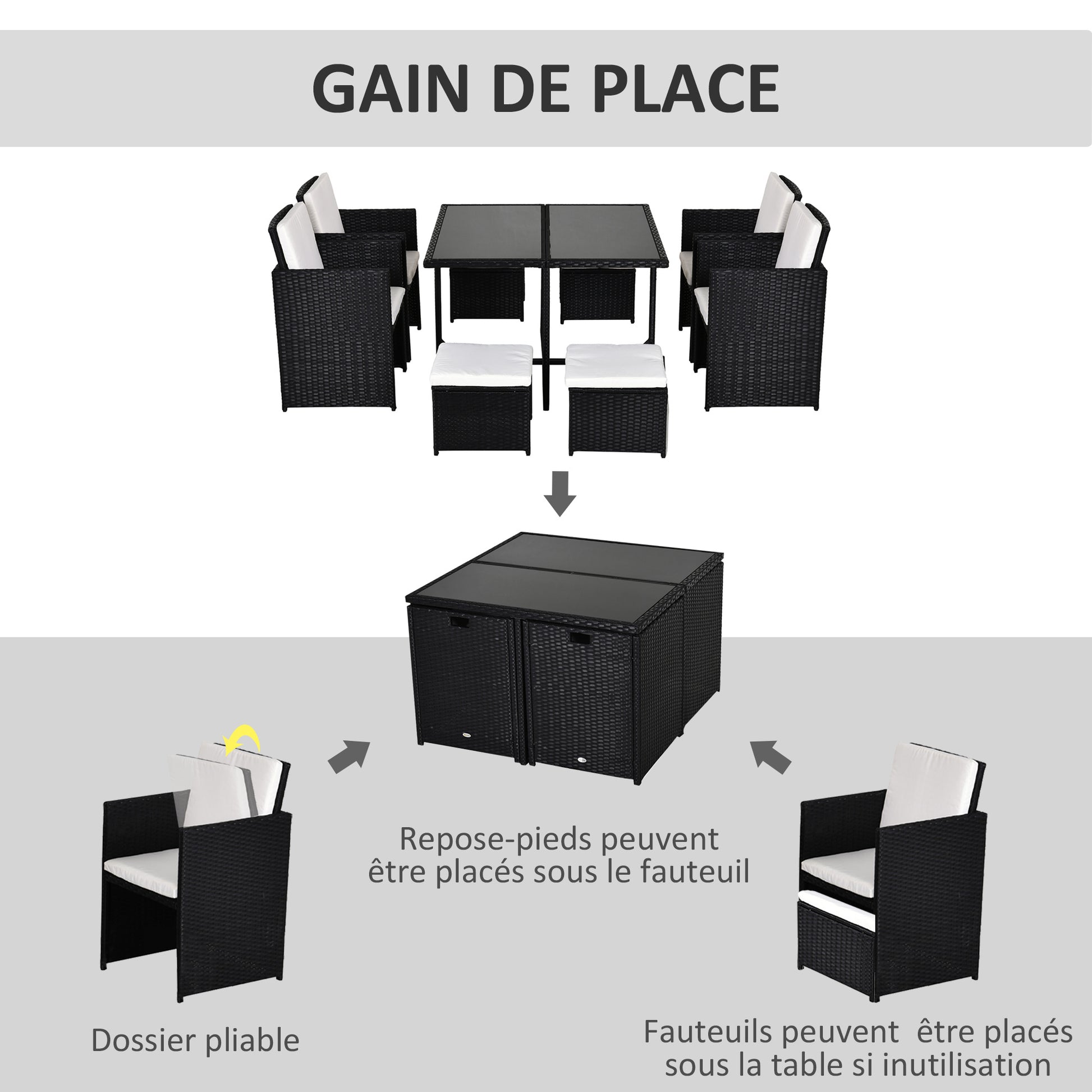 GAIN DE PLACE

Repose-pieds peuvent être placés sous le fauteuil

Dossier pliable

Fauteuils peuvent  être placés sous la table si inutilisation