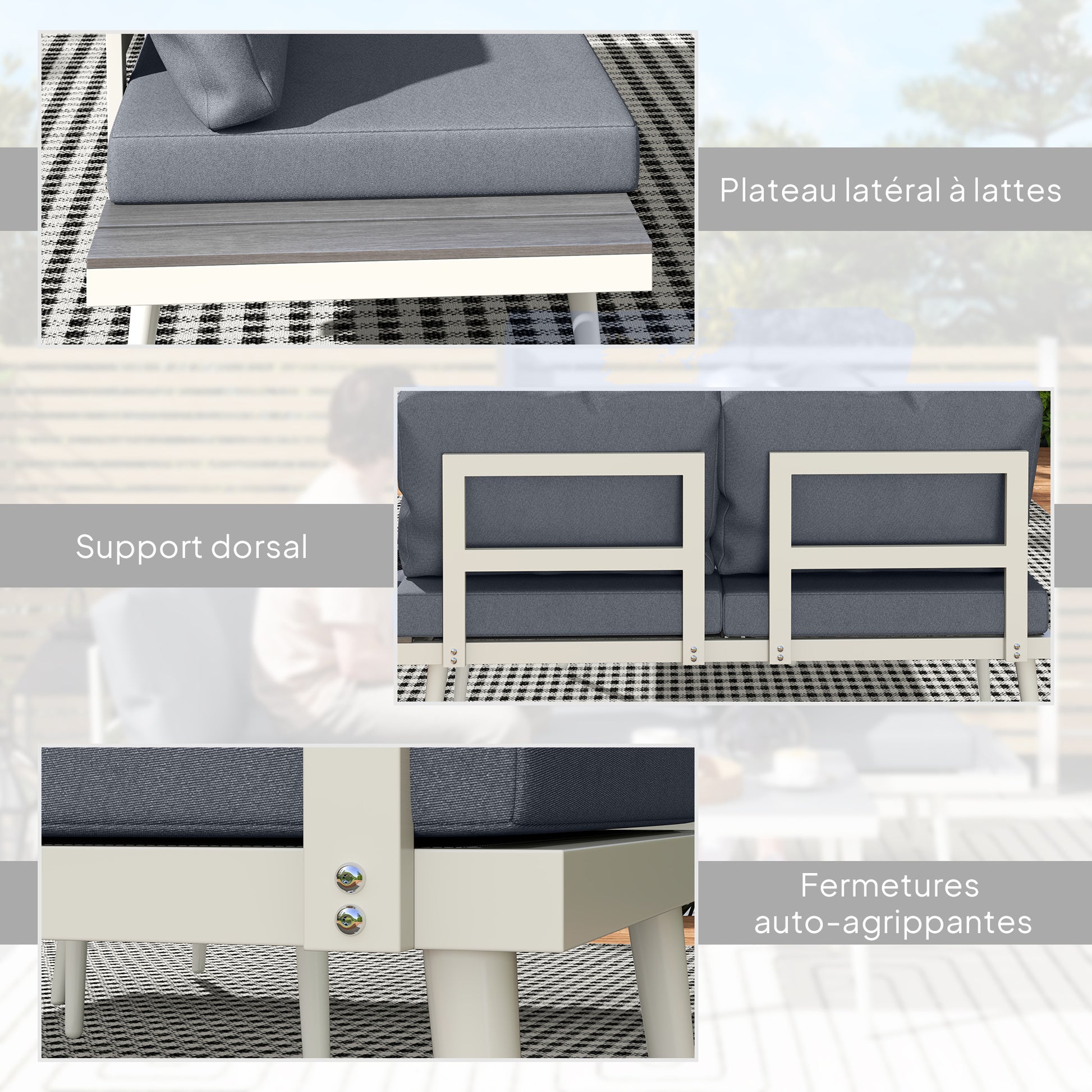 Plateau latéral à lattes

Support dorsal

Fermetures auto-agrippantes