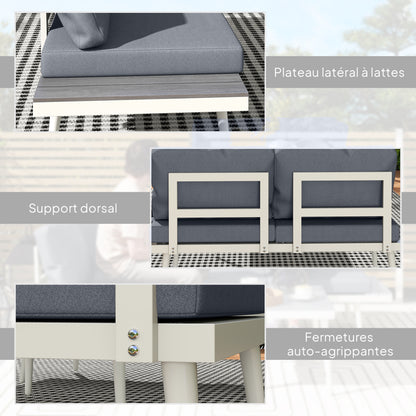 Plateau latéral à lattes

Support dorsal

Fermetures auto-agrippantes